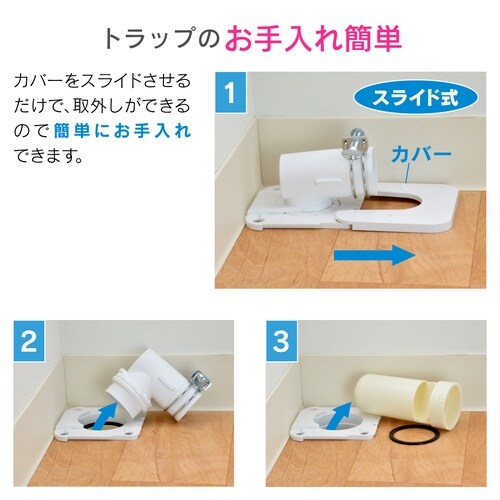 トラップのお手入れ簡単

カバーをスライドさせるだけで、取外しができるので簡単にお手入れできます。

1

スライド式

カバー

2

3