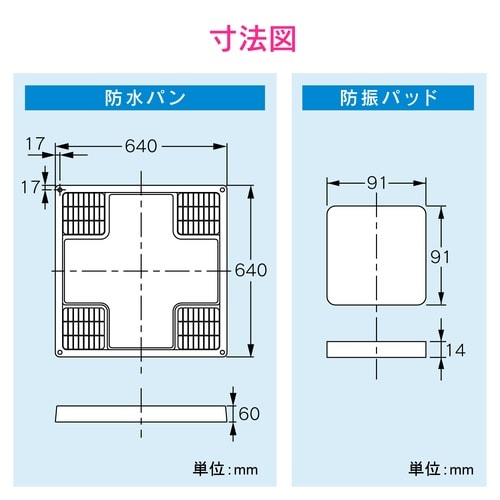 寸法図

防水パン

17
640
17
640
60

単位:mm

防振パッド

91
91
14

単位:mm