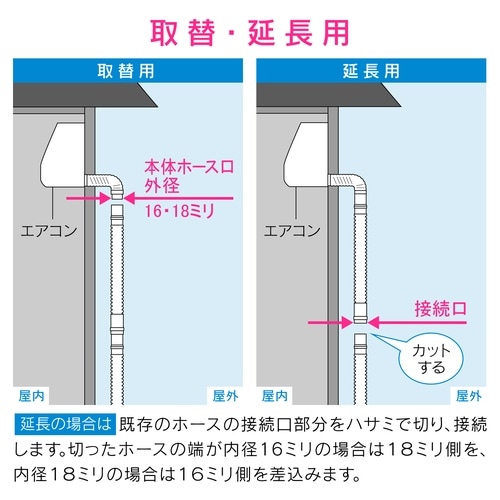 取替・延長用

取替用

本体ホース口外径
16・18ミリ

エアコン

屋内

屋外

延長用

エアコン

接続口

カットする

屋内

屋外

延長の場合は 既存のホースの接続口部分をハサミで切り、接続します。切ったホースの端が内径16ミリの場合は18ミリ側を、内径18ミリの場合は16ミリ側を差込みます。