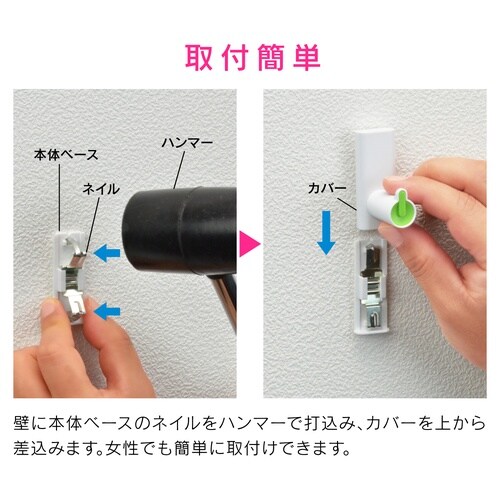 取付簡単

本体ベース

ネイル

ハンマー

カバー

壁に本体ベースのネイルをハンマーで打込み、カバーを上から差込みます。女性でも簡単に取付けできます。