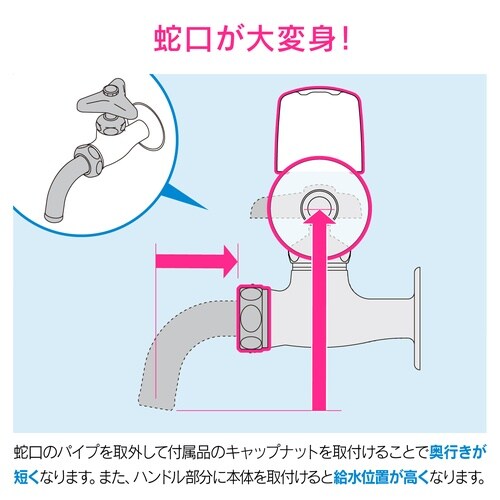 蛇口が大変身!

蛇口のパイプを取外して付属品のキャップナットを取付けることで奥行きが短くなります。また、ハンドル部分に本体を取付けると給水位置が高くなります。