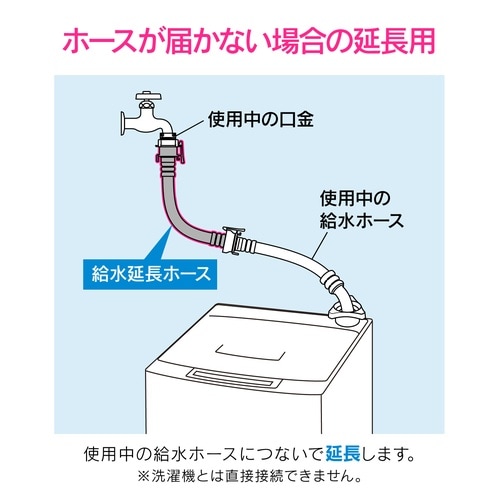 ホースが届かない場合の延長用

使用中の口金

使用中の給水ホース

給水延長ホース

使用中の給水ホースにつないで延長します。
※洗濯機とは直接接続できません。