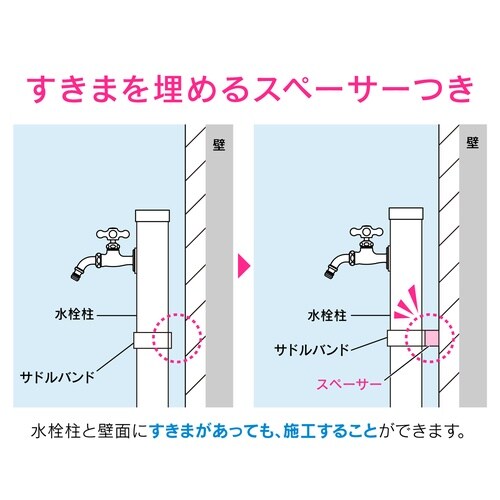 すきまを埋めるスペーサーつき

壁

水栓柱

サドルバンド

壁

水栓柱

サドルバンド

スペーサー

水栓柱と壁面にすきまがあっても、施工することができます。