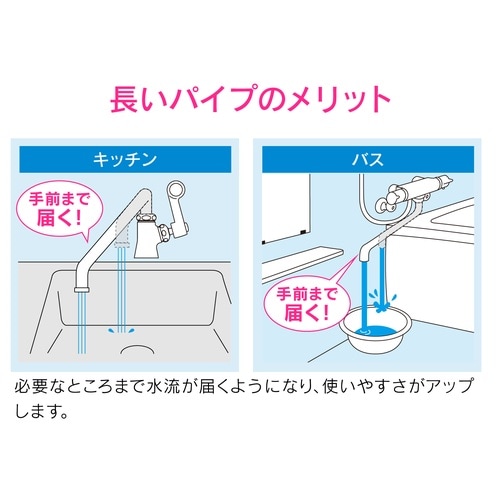 長いパイプのメリット

キッチン

手前まで届く!

バス

手前まで届く!

必要なところまで水流が届くようになり、使いやすさがアップします。