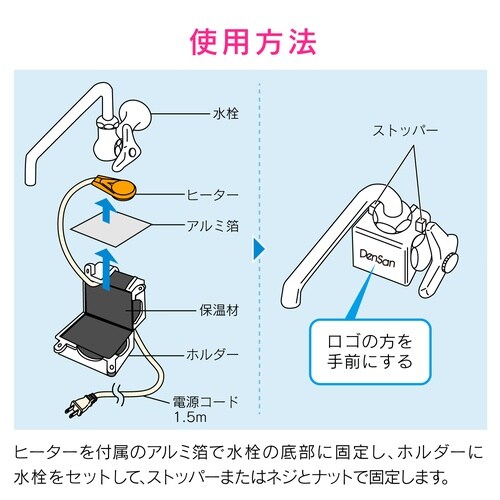 使用方法

水栓

ヒーター

アルミ箔

保温材

ホルダー

電源コード
1.5m

ストッパー

DenSan

ロゴの方を手前にする

ヒーターを付属のアルミ箔で水栓の底部に固定し、ホルダーに水栓をセットして、ストッパーまたはネジとナットで固定します。