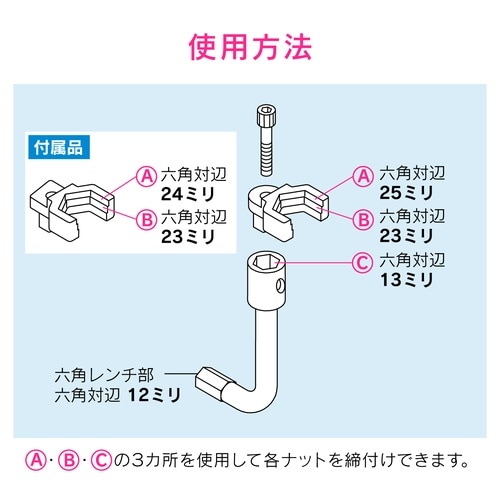 使用方法

付属品

Ⓐ 六角対辺 24ミリ

Ⓑ 六角対辺 23ミリ

Ⓐ 六角対辺 25ミリ

Ⓑ 六角対辺 23ミリ

Ⓒ 六角対辺 13ミリ

六角レンチ部
六角対辺 12ミリ

Ⓐ・Ⓑ・Ⓒの3カ所を使用して各ナットを締付けできます。