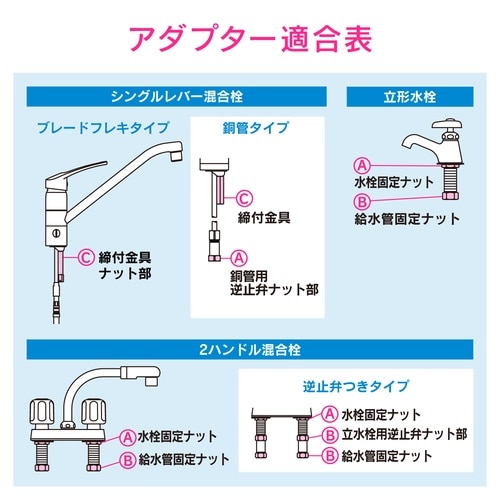 アダプター適合表

シングルレバー混合栓

ブレードフレキタイプ

C 締付金具ナット部

銅管タイプ

C 締付金具

A 銅管用逆止弁ナット部

立形水栓

A 水栓固定ナット

B 給水管固定ナット

2ハンドル混合栓

A 水栓固定ナット

B 給水管固定ナット

逆止弁つきタイプ

A 水栓固定ナット

B 立水栓用逆止弁ナット部

B 給水管固定ナット