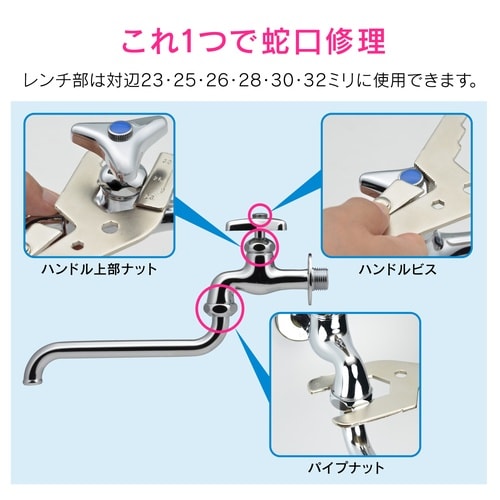 これ1つで蛇口修理

レンチ部は対辺23・25・26・28・30・32ミリに使用できます。

ハンドル上部ナット

ハンドルビス

パイプナット