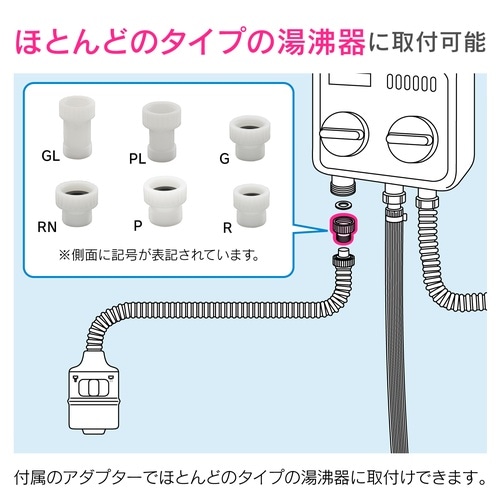 ほとんどのタイプの湯沸器に取付可能

GL
PL
G
RN
P
R

※側面に記号が表記されています。

付属のアダプターでほとんどのタイプの湯沸器に取付けできます。