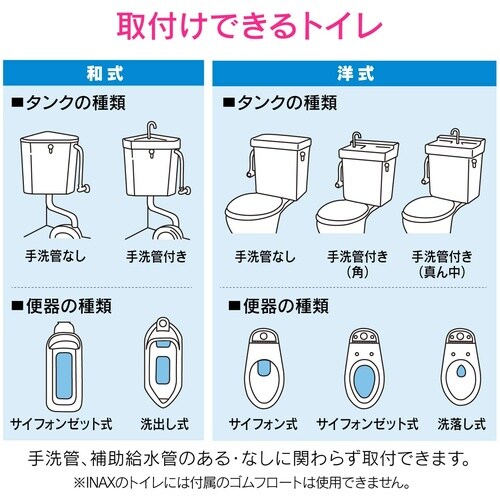 取付けできるトイレ

和式

■タンクの種類

手洗管なし

手洗管付き

■便器の種類

サイフォンゼット式

洗出し式

洋式

■タンクの種類

手洗管なし

手洗管付き（角）

手洗管付き（真ん中）

■便器の種類

サイフォン式

サイフォンゼット式

洗落し式

手洗管、補助給水管のある・なしに関わらず取付できます。

※INAXのトイレには付属のゴムフロートは使用できません。