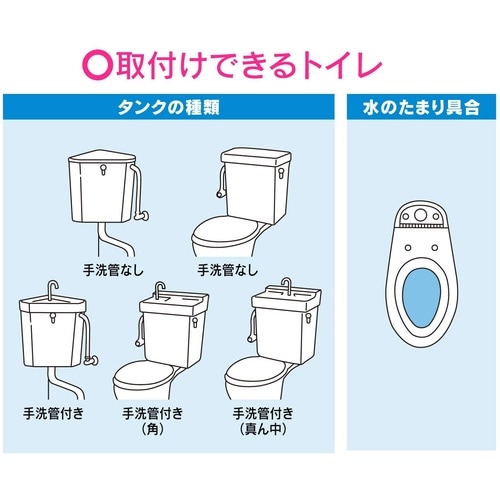 ○取付けできるトイレ

タンクの種類

手洗管なし

手洗管なし

手洗管付き

手洗管付き
（角）

手洗管付き
（真ん中）

水のたまり具合