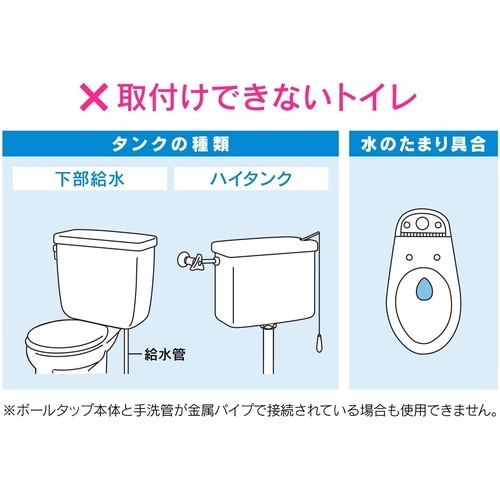 ✕ 取付けできないトイレ

タンクの種類

下部給水

ハイタンク

給水管

水のたまり具合

※ボールタップ本体と手洗管が金属パイプで接続されている場合も使用できません。