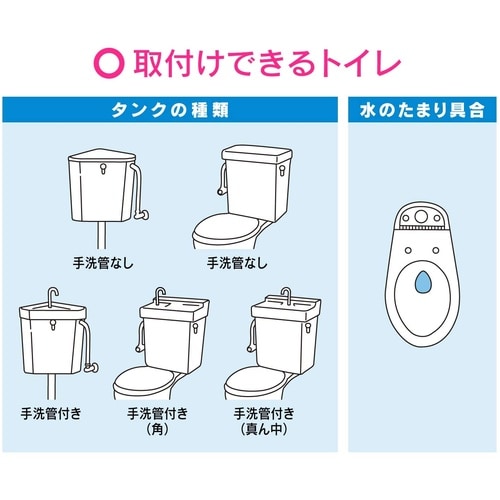 ○ 取付けできるトイレ

タンクの種類

手洗管なし

手洗管なし

手洗管付き

手洗管付き
（角）

手洗管付き
（真ん中）

水のたまり具合