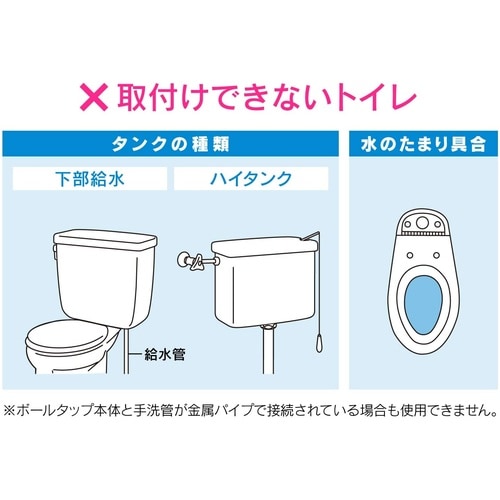 ✕ 取付けできないトイレ

タンクの種類

下部給水

ハイタンク

給水管

水のたまり具合

※ボールタップ本体と手洗管が金属パイプで接続されている場合も使用できません。