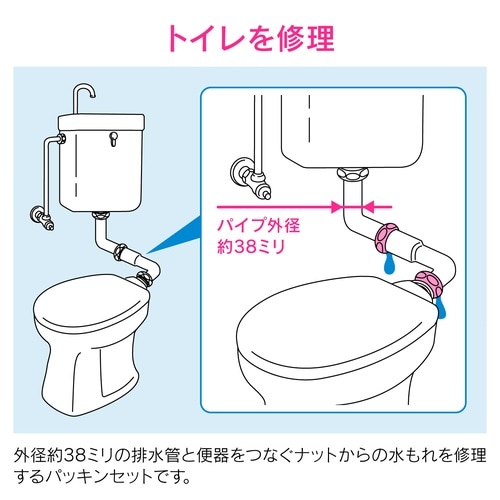 トイレを修理

パイプ外径
約38ミリ

外径約38ミリの排水管と便器をつなぐナットからの水もれを修理するパッキンセットです。