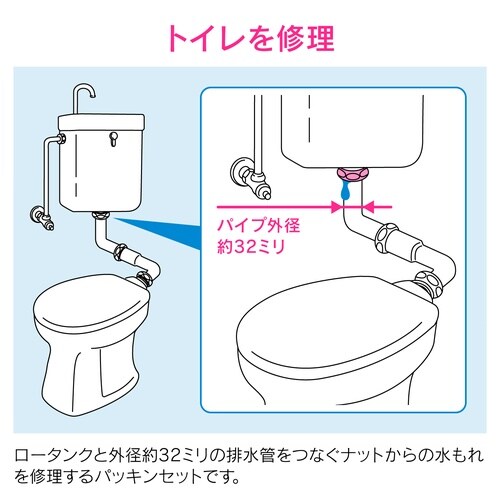 トイレを修理

パイプ外径
約32ミリ

ロータンクと外径約32ミリの排水管をつなぐナットからの水もれを修理するパッキンセットです。