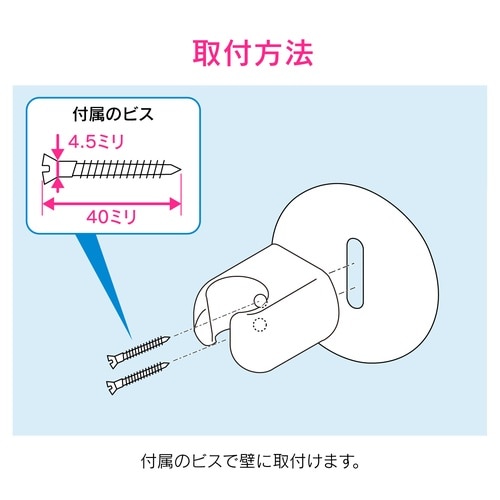 取付方法

付属のビス

4.5ミリ

40ミリ

付属のビスで壁に取付けます。