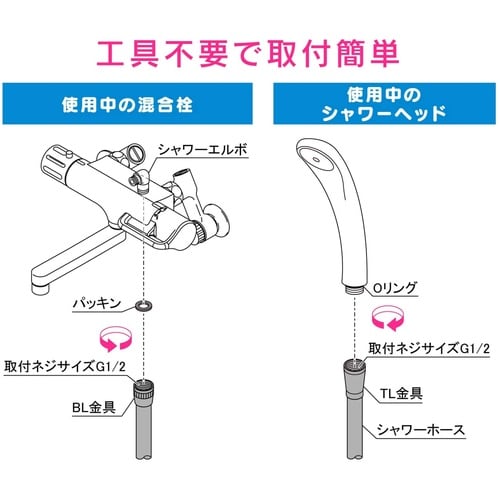 工具不要で取付簡単

使用中の混合栓

シャワーエルボ

パッキン

取付ネジサイズG1/2

BL金具

使用中の
シャワーヘッド

Oリング

取付ネジサイズG1/2

TL金具

シャワーホース