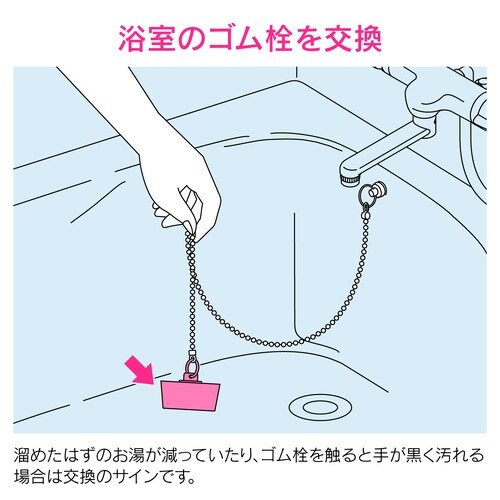 浴室のゴム栓を交換

溜めたはずのお湯が減っていたり、ゴム栓を触ると手が黒く汚れる場合は交換のサインです。