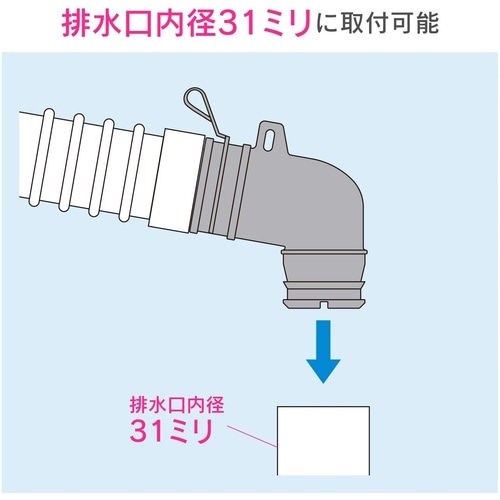 排水口内径31ミリに取付可能

排水口内径
31ミリ