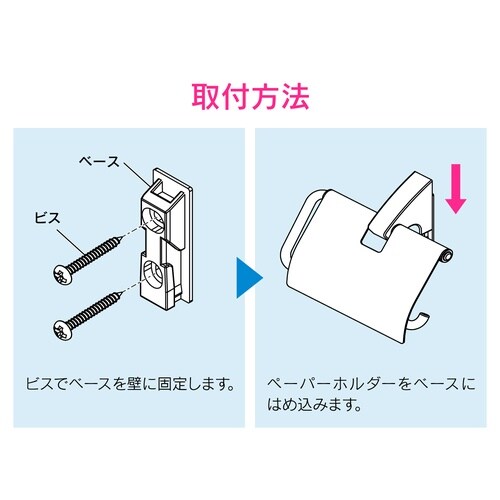 取付方法

ベース

ビス

ビスでベースを壁に固定します。

ペーパーホルダーをベースにはめ込みます。