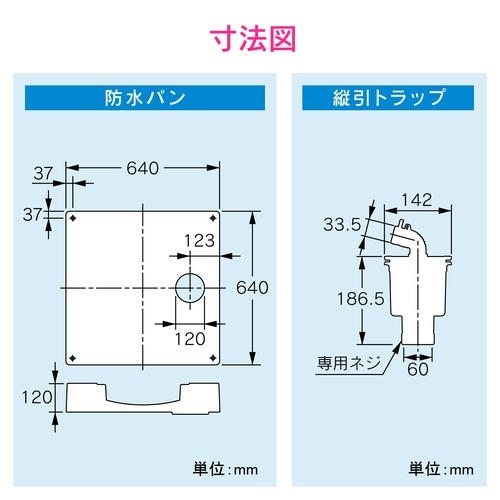 寸法図

防水パン

640
37
37
123
640
120
120

単位：mm

縦引トラップ

142
33.5
186.5
専用ネジ
60

単位：mm