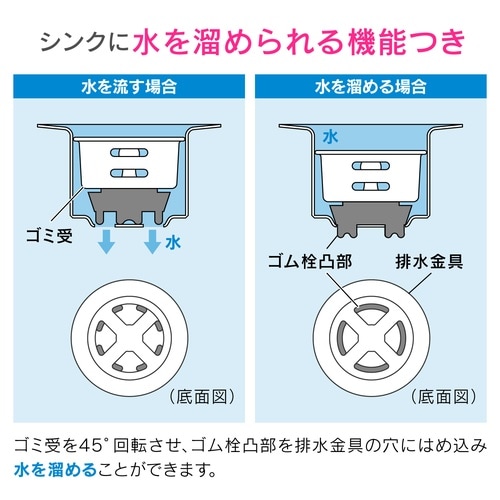 シンクに水を溜められる機能つき

水を流す場合

ゴミ受

水

（底面図）

水を溜める場合

水

ゴム栓凸部

排水金具

（底面図）

ゴミ受を45°回転させ、ゴム栓凸部を排水金具の穴にはめ込み水を溜めることができます。