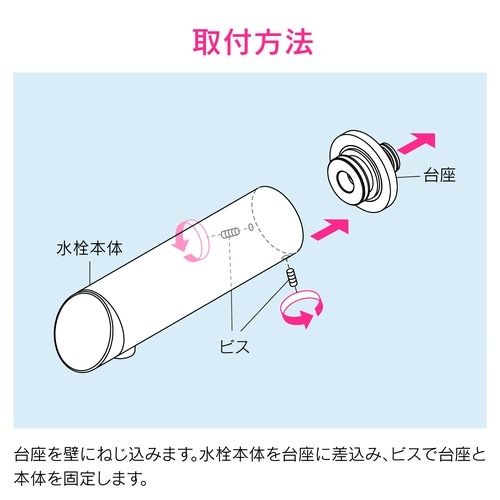 取付方法

台座

水栓本体

ビス

台座を壁にねじ込みます。水栓本体を台座に差込み、ビスで台座と本体を固定します。