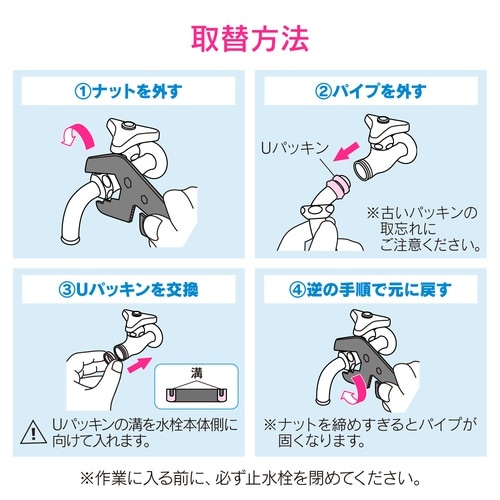 取替方法

①ナットを外す

②パイプを外す

Uパッキン

※古いパッキンの取忘れにご注意ください。

③Uパッキンを交換

溝

Uパッキンの溝を水栓本体側に向けて入れます。

④逆の手順で元に戻す

※ナットを締めすぎるとパイプが固くなります。

※作業に入る前に、必ず止水栓を閉めてください。