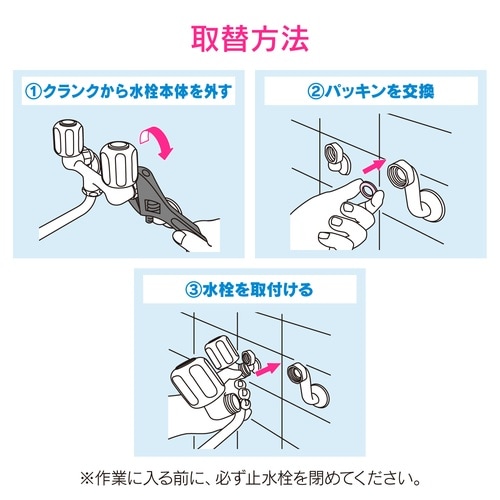 取替方法

①クランクから水栓本体を外す

②パッキンを交換

③水栓を取付ける

※作業に入る前に、必ず止水栓を閉めてください。