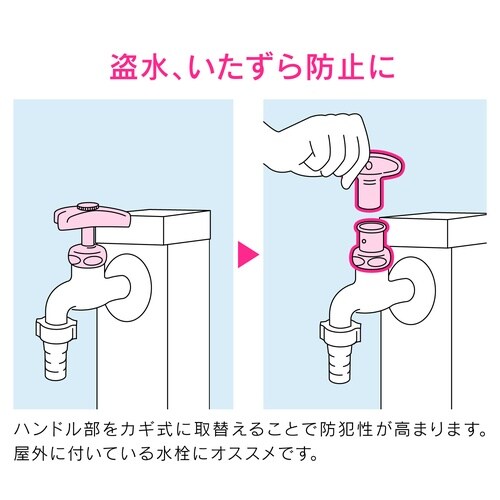 盗水、いたずら防止に

ハンドル部をカギ式に取替えることで防犯性が高まります。屋外に付いている水栓にオススメです。