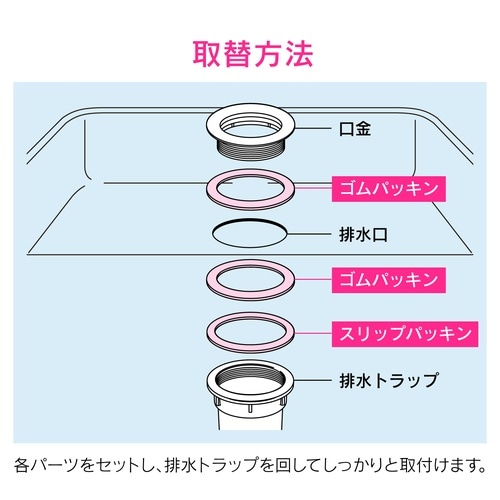 取替方法

口金

ゴムパッキン

排水口

ゴムパッキン

スリップパッキン

排水トラップ

各パーツをセットし、排水トラップを回してしっかりと取付けます。