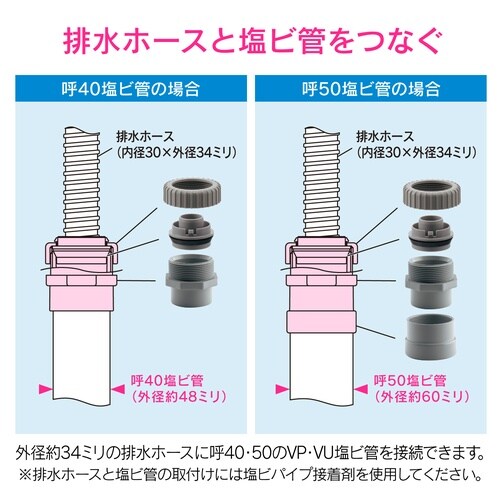 排水ホースと塩ビ管をつなぐ

呼40塩ビ管の場合

排水ホース
(内径30×外径34ミリ)

呼40塩ビ管
(外径約48ミリ)

呼50塩ビ管の場合

排水ホース
(内径30×外径34ミリ)

呼50塩ビ管
(外径約60ミリ)

外径約34ミリの排水ホースに呼40･50のVP･VU塩ビ管を接続できます。
※排水ホースと塩ビ管の取付けには塩ビパイプ接着剤を使用してください。