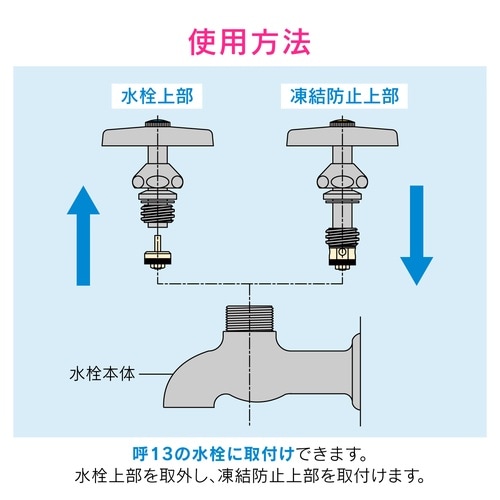 使用方法

水栓上部

凍結防止上部

水栓本体

呼13の水栓に取付けできます。
水栓上部を取外し、凍結防止上部を取付けます。