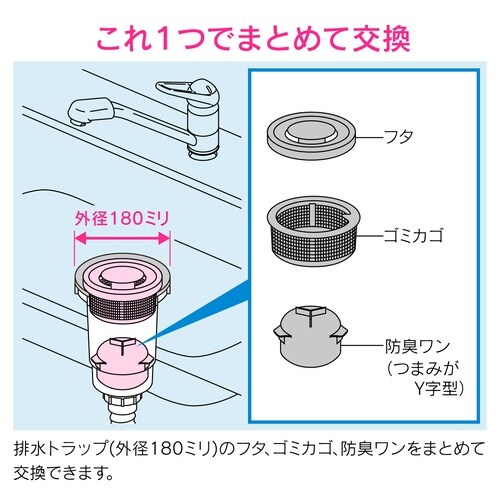 これ1つでまとめて交換

外径180ミリ

フタ

ゴミカゴ

防臭ワン
(つまみが
Y字型)

排水トラップ(外径180ミリ)のフタ、ゴミカゴ、防臭ワンをまとめて交換できます。