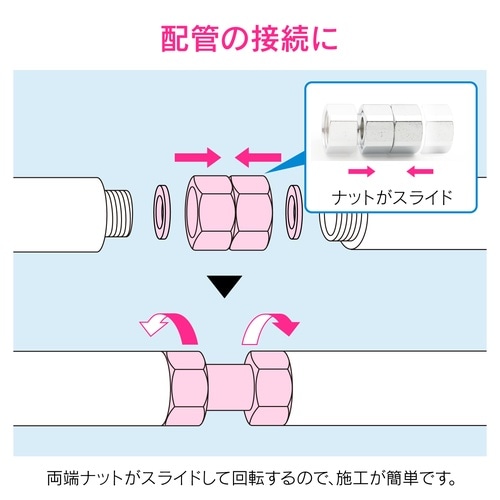 配管の接続に

ナットがスライド

両端ナットがスライドして回転するので、施工が簡単です。