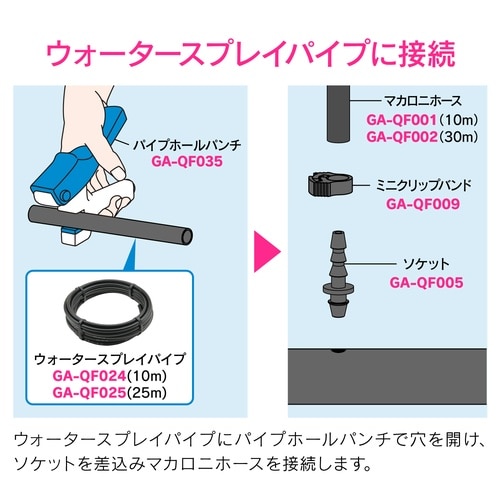 ウォータースプレイパイプに接続

パイプホールパンチ
GA-QF035

ウォータースプレイパイプ
GA-QF024(10m)
GA-QF025(25m)

マカロニホース
GA-QF001(10m)
GA-QF002(30m)

ミニクリップバンド
GA-QF009

ソケット
GA-QF005

ウォータースプレイパイプにパイプホールパンチで穴を開け、ソケットを差込みマカロニホースを接続します。