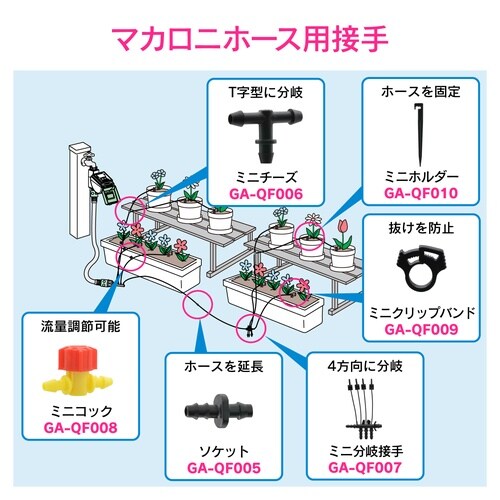 マカロニホース用接手

T字型に分岐
ミニチーズ
GA-QF006

ホースを固定
ミニホルダー
GA-QF010

抜けを防止
ミニクリップバンド
GA-QF009

流量調節可能
ミニコック
GA-QF008

ホースを延長
ソケット
GA-QF005

4方向に分岐
ミニ分岐接手
GA-QF007