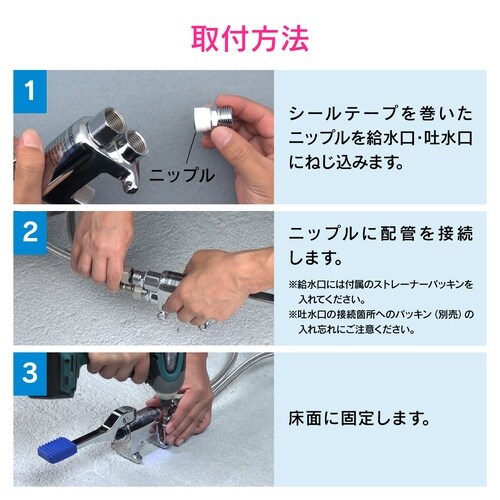 取付方法

1

ニップル

シールテープを巻いたニップルを給水口･吐水口にねじ込みます。

2

ニップルに配管を接続します。

※給水口には付属のストレーナーパッキンを入れてください。
※吐水口の接続箇所へのパッキン（別売）の入れ忘れにご注意ください。

3

床面に固定します。