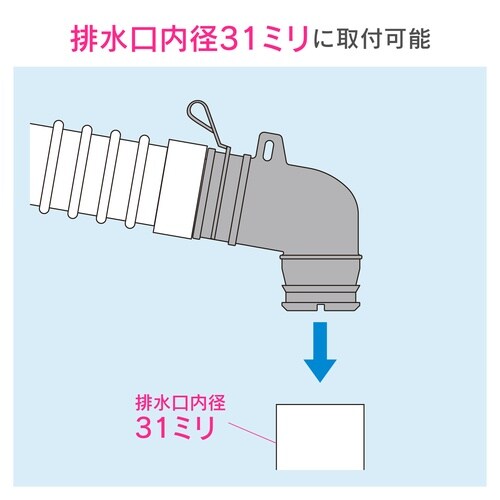 排水口内径31ミリに取付可能

排水口内径
31ミリ