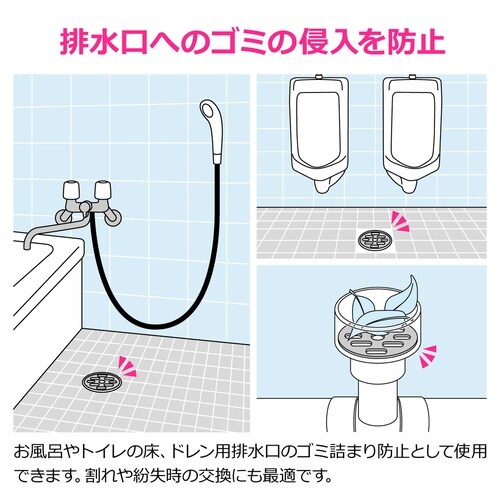 排水口へのゴミの侵入を防止

お風呂やトイレの床、ドレン用排水口のゴミ詰まり防止として使用できます。割れや紛失時の交換にも最適です。