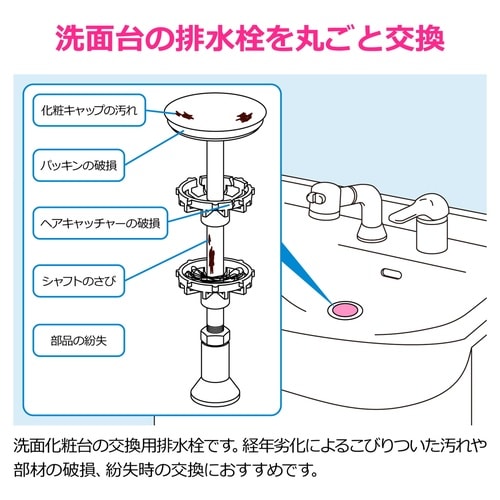 洗面台の排水栓を丸ごと交換

化粧キャップの汚れ

パッキンの破損

ヘアキャッチャーの破損

シャフトのさび

部品の紛失

洗面化粧台の交換用排水栓です。経年劣化によるこびりついた汚れや部材の破損、紛失時の交換におすすめです。