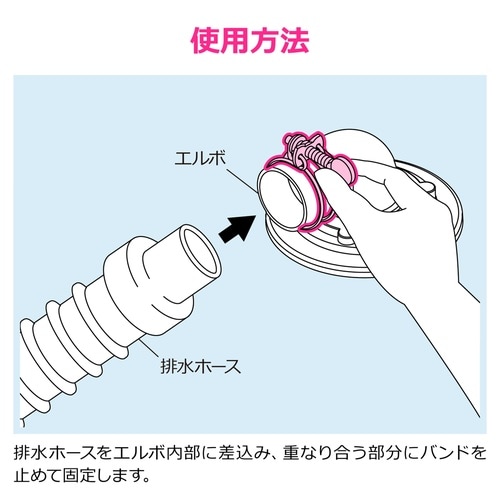 使用方法

エルボ

排水ホース

排水ホースをエルボ内部に差込み、重なり合う部分にバンドを止めて固定します。