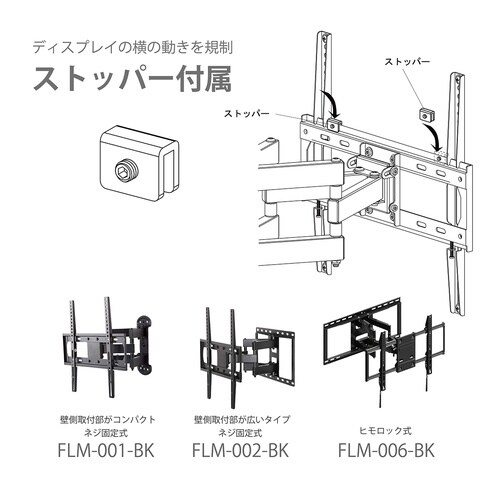 ディスプレイの横の動きを規制
ストッパー付属

ストッパー

ストッパー

壁側取付部がコンパクト
ネジ固定式
FLM-001-BK

壁側取付部が広いタイプ
ネジ固定式
FLM-002-BK

ヒモロック式
FLM-006-BK