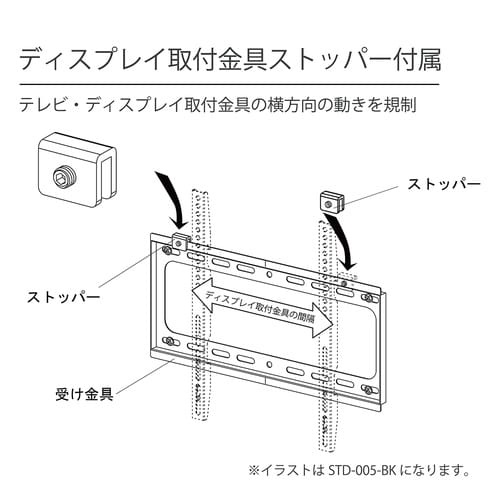 ディスプレイ取付金具ストッパー付属

テレビ・ディスプレイ取付金具の横方向の動きを規制

ストッパー

ストッパー

ディスプレイ取付金具の間隔

受け金具

※イラストは STD-005-BK になります。