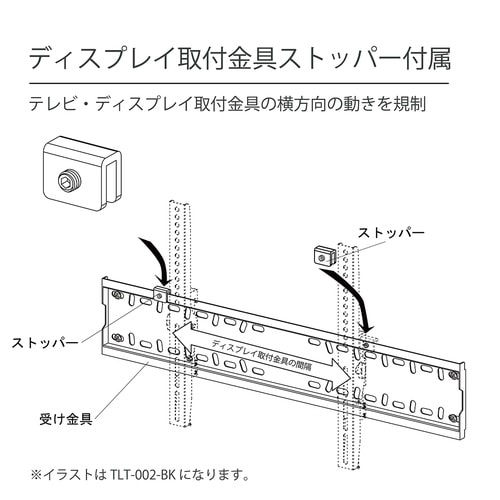 ディスプレイ取付金具ストッパー付属

テレビ・ディスプレイ取付金具の横方向の動きを規制

ストッパー

ストッパー

ディスプレイ取付金具の間隔

受け金具

※イラストは TLT-002-BK になります。