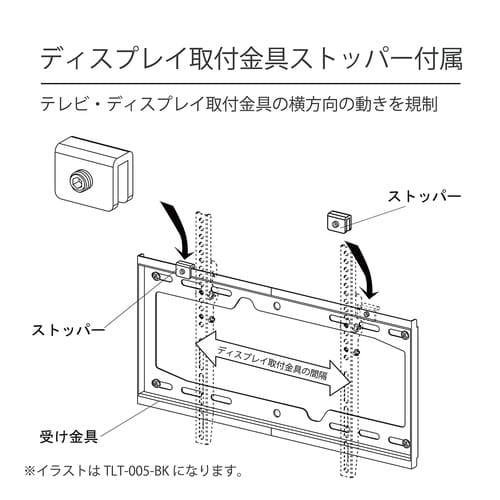 ディスプレイ取付金具ストッパー付属

テレビ・ディスプレイ取付金具の横方向の動きを規制

ストッパー

ストッパー

ディスプレイ取付金具の間隔

受け金具

※イラストは TLT-005-BK になります。