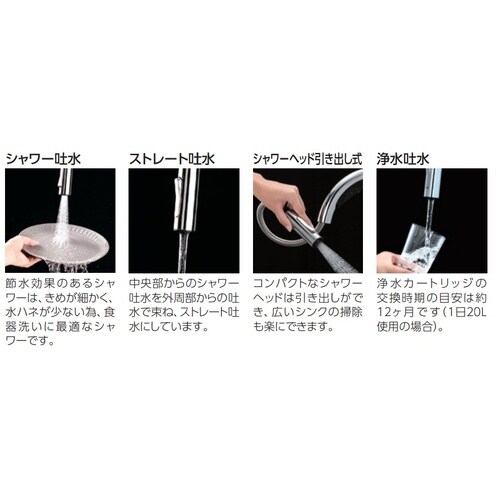 シャワー吐水

節水効果のあるシャワーは、きめが細かく、水ハネが少ない為、食器洗いに最適なシャワーです。

ストレート吐水

中央部からのシャワー吐水を外周部からの吐水で束ね、ストレート吐水にしています。

シャワーヘッド引き出し式

コンパクトなシャワーヘッドは引き出しができ、広いシンクの掃除も楽にできます。

浄水吐水

浄水カートリッジの交換時期の目安は約12ヶ月です（1日20L使用の場合）。