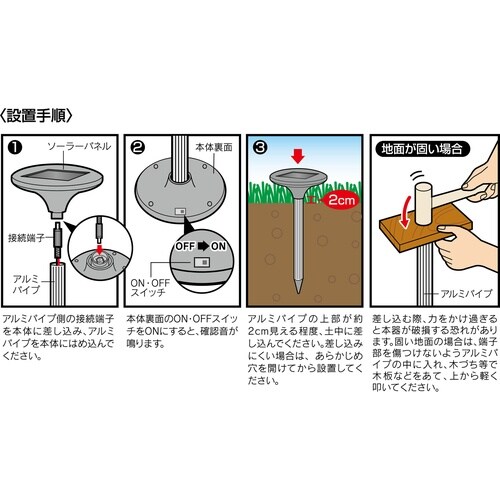 〈設置手順〉

❶
ソーラーパネル
接続端子
アルミパイプ

アルミパイプ側の接続端子を本体に差し込み、アルミパイプを本体にはめ込んでください。

❷
本体裏面
OFF ➡ ON
ON・OFFスイッチ

本体裏面のON・OFFスイッチをONにすると、確認音が鳴ります。

❸
2cm

アルミパイプの上部が約2cm見える程度、土中に差し込んでください。差し込みにくい場合は、あらかじめ穴を開けてから設置してください。

地面が固い場合
アルミパイプ

差し込む際、力をかけ過ぎると本器が破損する恐れがあります。固い地面の場合は、端子部を傷つけないようアルミパイプの中に入れ、木づち等で木板などをあて、上から軽く叩いてください。