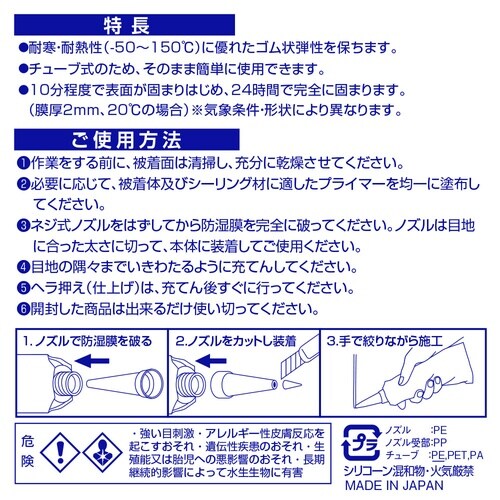 特長

●耐寒・耐熱性(-50～150℃)に優れたゴム状弾性を保ちます。
●チューブ式のため、そのまま簡単に使用できます。
●10分程度で表面が固まりはじめ、24時間で完全に固まります。(膜厚2mm、20℃の場合)※気象条件・形状により異なります。

ご使用方法

❶作業をする前に、被着面は清掃し、充分に乾燥させてください。
❷必要に応じて、被着体及びシーリング材に適したプライマーを均一に塗布してください。
❸ネジ式ノズルをはずしてから防湿膜を完全に破ってください。ノズルは目地に合った太さに切って、本体に装着してご使用ください。
❹目地の隅々までいきわたるように充てんしてください。
❺ヘラ押え(仕上げ)は、充てん後すぐに行ってください。
❻開封した商品は出来るだけ使い切ってください。

1.ノズルで防湿膜を破る

2.ノズルをカットし装着

3.手で絞りながら施工

危険

・強い目刺激・アレルギー性皮膚反応を起こすおそれ・遺伝性疾患のおそれ・生殖能又は胎児への悪影響のおそれ・長期継続的影響によって水生生物に有害

プラ

ノズル :PE
ノズル受部:PP
チューブ :PE,PET,PA

シリコーン混和物・火気厳禁
MADE IN JAPAN